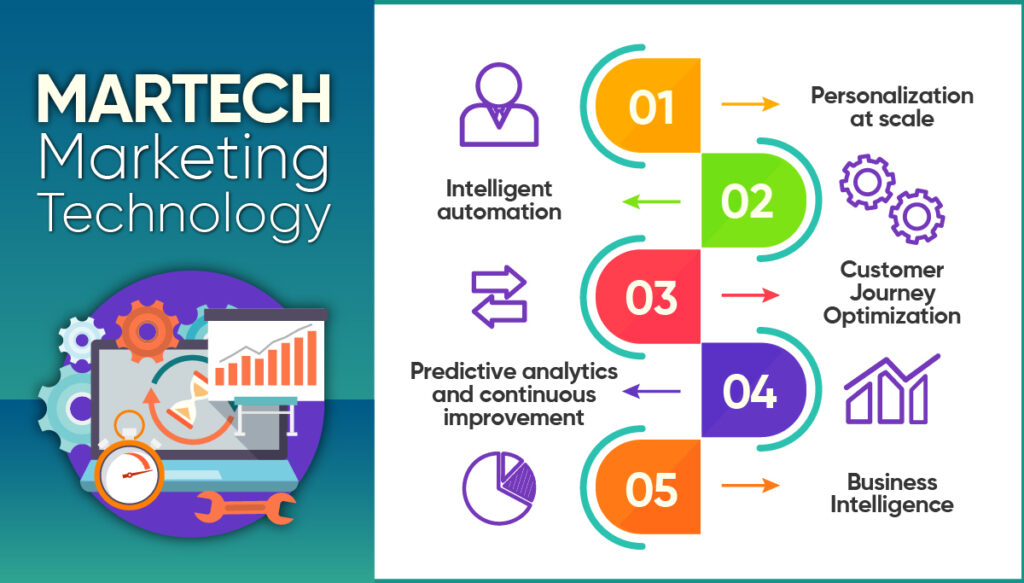 MARTECH
Marketing
Technology

01 Personalization at scale

02 Intelligent automation

03 Customer Journey Optimization

04 Predictive analytics and continuous improvement

05 Business Intelligence